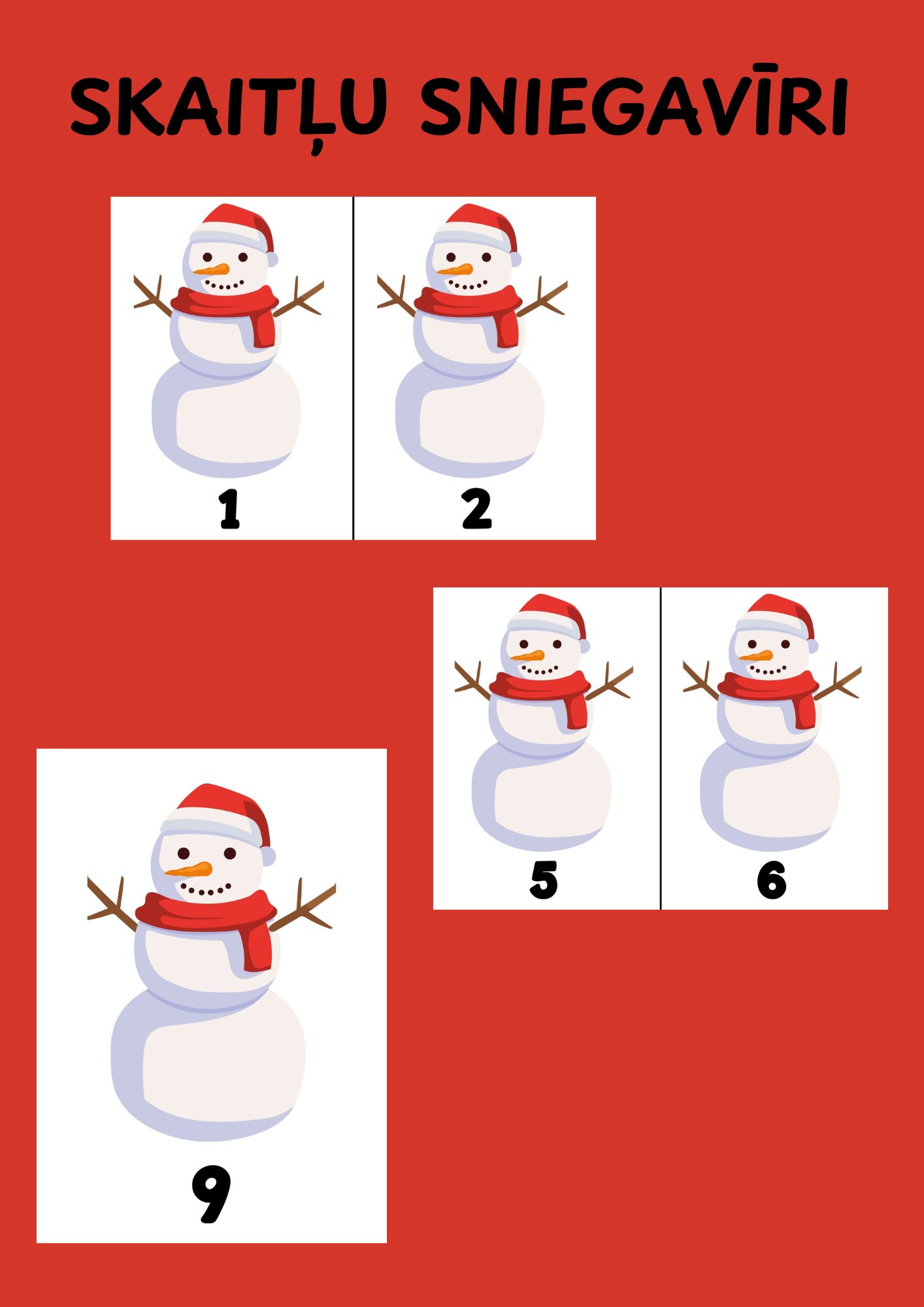 SKAITĻU SNIEGAVĪRI

1

2

5

6

9