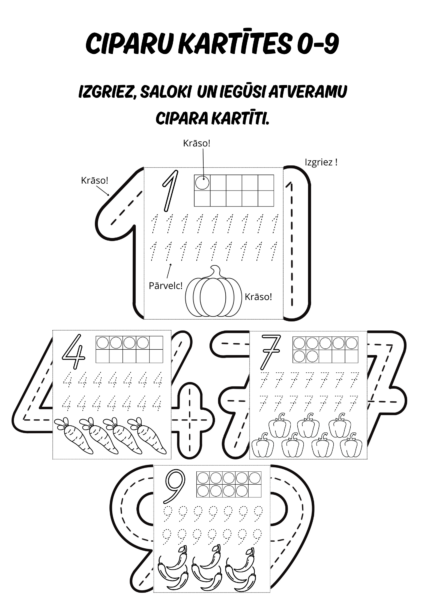 CIPARU KARTĪTES 0-9

IZGRIEZ, SALOKI UN IEGŪSI ATVERAMU CIPARA KARTĪTI.

Krāso!

Izgriez !

Krāso!

1

1 1 1 1 1 1 1 1 1

1 1 1 1 1 1 1 1 1

Pārvelc!

Krāso!

4

4 4 4 4 4 4 4

4 4 4 4 4 4 4

7

7 7 7 7 7 7 7

7 7 7 7 7 7 7

9

9 9 9 9 9 9 9

9 9 9 9 9 9 9