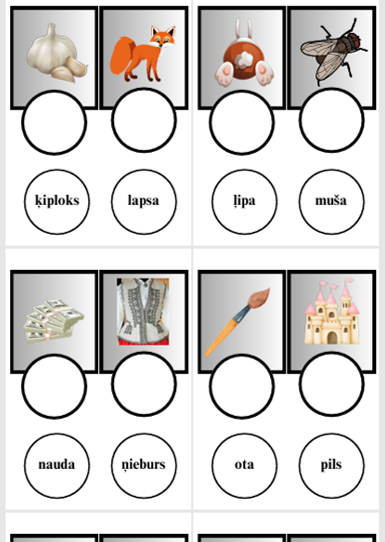 ķiploks

lapsa

ļipa

muša

nauda

ņieburs

ota

pils