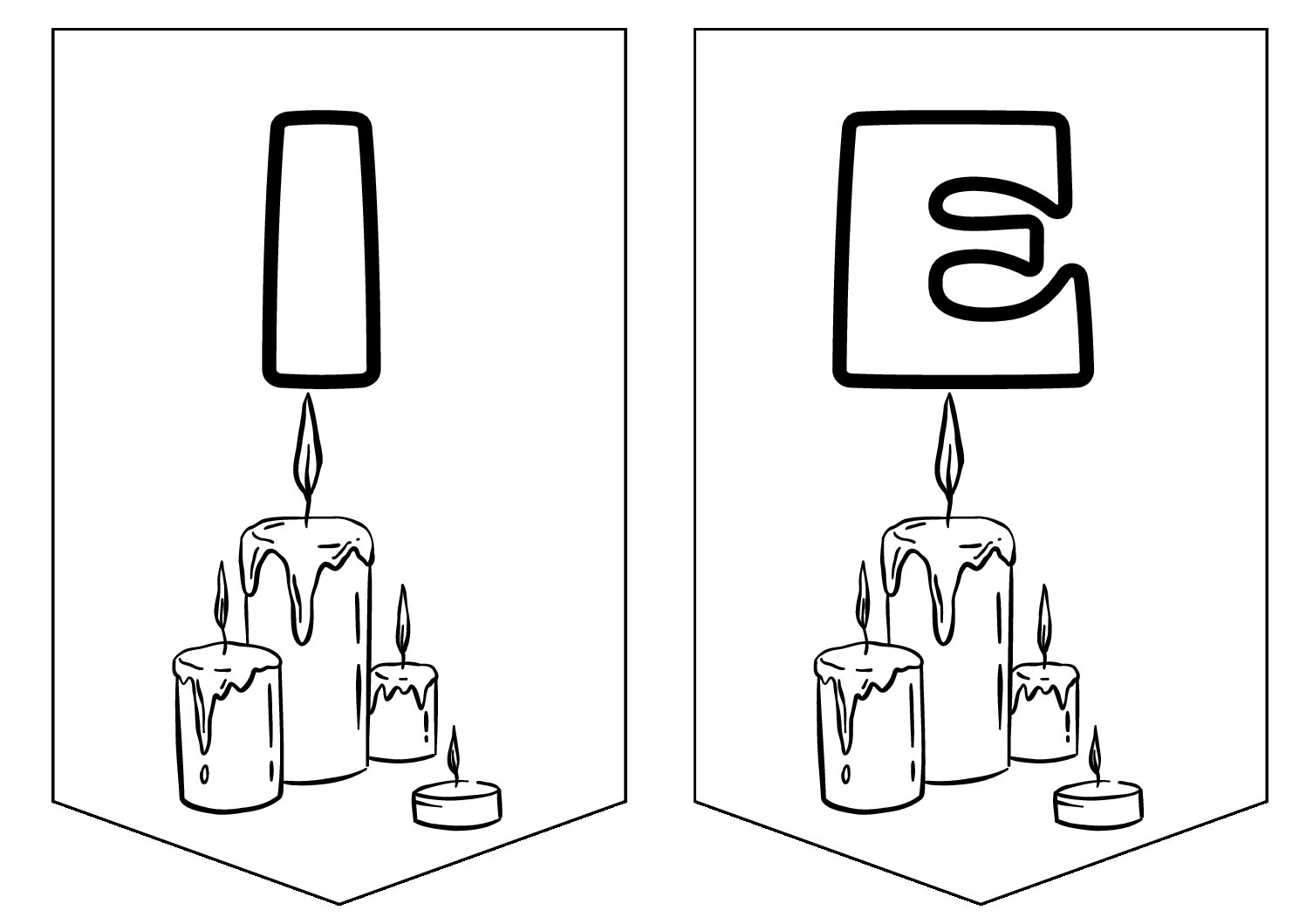 I

E