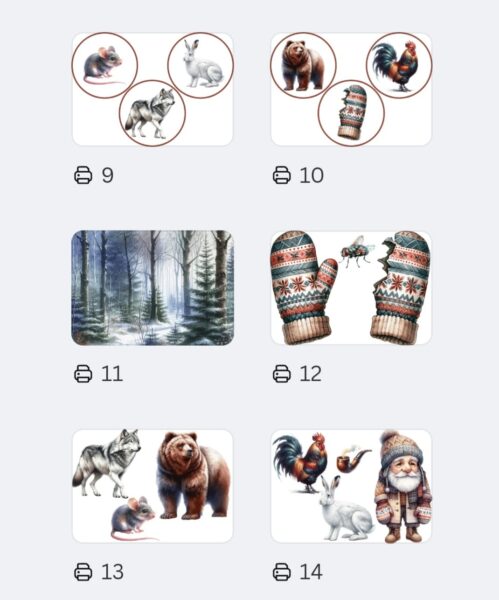 9

10

11

12

13

14