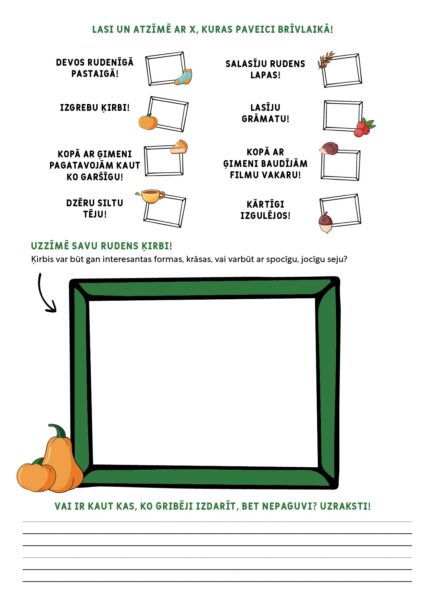 LASI UN ATZĪMĒ AR X, KURAS PAVEICI BRĪVLAIKĀ!

DEVOS RUDENĪGĀ PASTAIGĀ!

IZGREBU ĶIRBI!

KOPĀ AR ĢIMENI PAGATAVOJĀM KAUT KO GARŠĪGU!

DZĒRU SILTU TĒJU!

SALASĪJU RUDENS LAPAS!

LASĪJU GRĀMATU!

KOPĀ AR ĢIMENI BAUDĪJĀM FILMU VAKARU!

KĀRTĪGI IZGULĒJOS!

UZZĪMĒ SAVU RUDENS ĶIRBI!

Ķirbis var būt gan interesantas formas, krāsas, vai varbūt ar spocīgu, jocīgu seju?

VAI IR KAUT KAS, KO GRIBĒJI IZDARĪT, BET NEPAGUVI? UZRAKSTI!