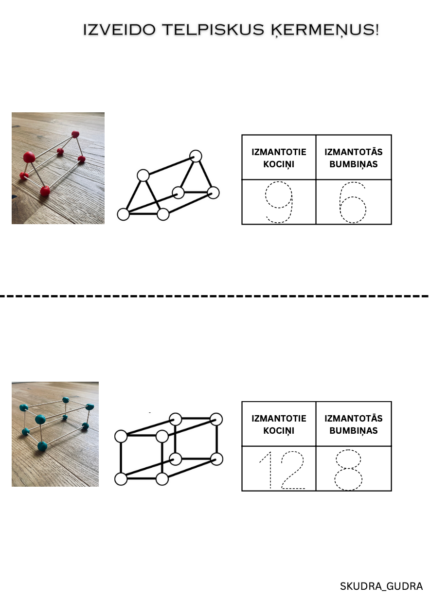 IZVEIDO TELPISKUS ĶERMEŅUS!

| IZMANTOTIE KOCIŅI | IZMANTOTĀS BUMBIŅAS |
|---|---|
| 9 | 6 |

| IZMANTOTIE KOCIŅI | IZMANTOTĀS BUMBIŅAS |
|---|---|
| 12 | 8 |

SKUDRA_GUDRA